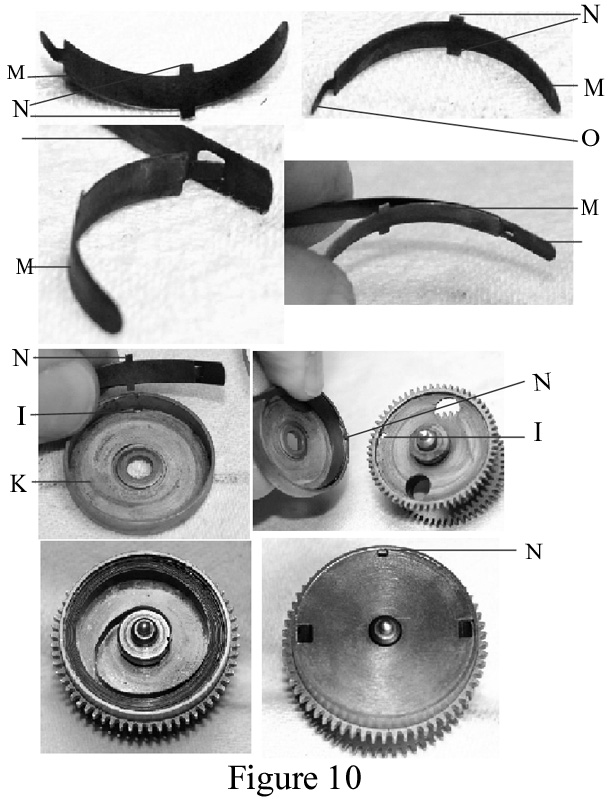 M
N
N
M
O
M
M
N
I
K
N
I
N
Figure 10